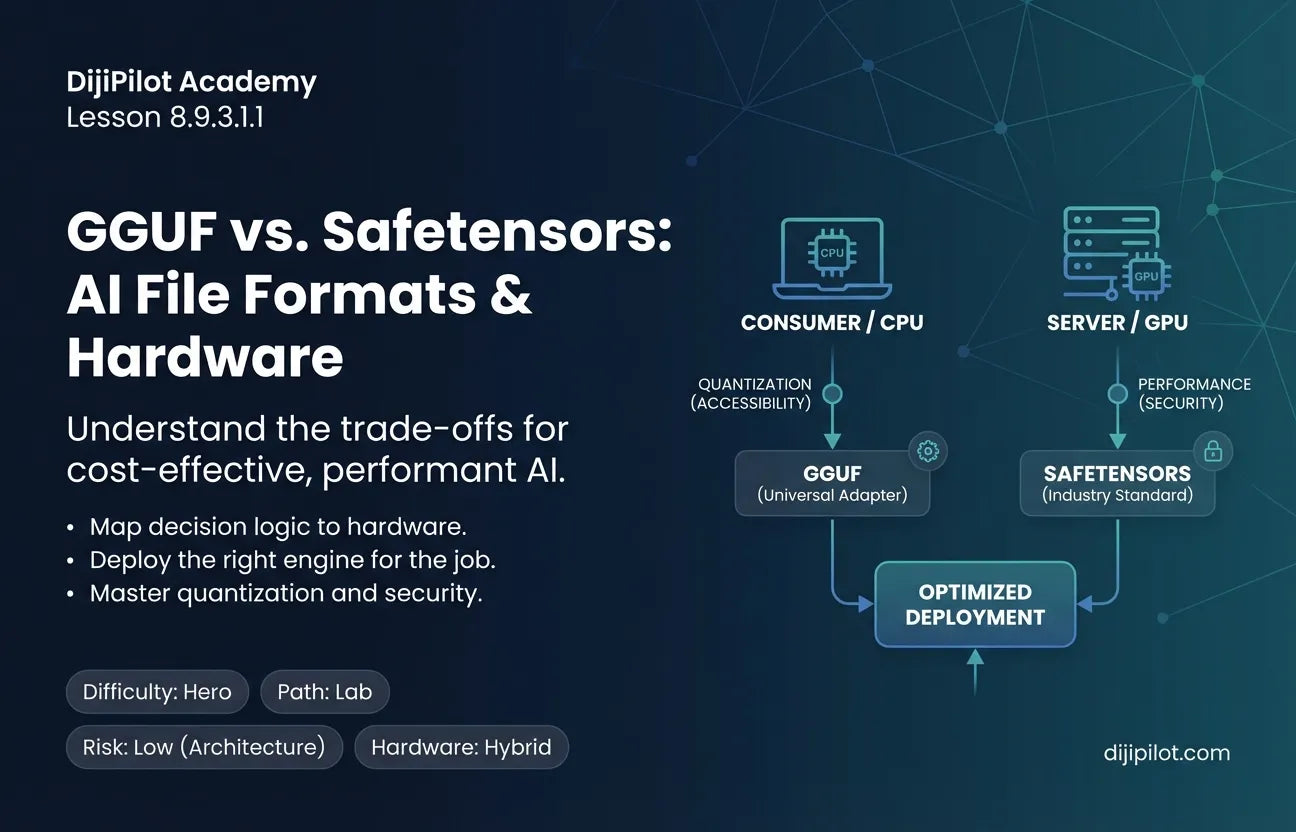 DijiPilot Academy
Lesson 8.9.3.1.1

GGUF vs. Safetensors: AI File Formats & Hardware

Understand the trade-offs for cost-effective, performant AI.

• Map decision logic to hardware.
• Deploy the right engine for the job.
• Master quantization and security.

Difficulty: Hero
Path: Lab
Risk: Low (Architecture)
Hardware: Hybrid

CPU
CONSUMER / CPU
QUANTIZATION
(ACCESSIBILITY)
GGUF
(Universal Adapter)

GPU
SERVER / GPU
PERFORMANCE
(SECURITY)
SAFETENSORS
(Industry Standard)

OPTIMIZED
DEPLOYMENT

dijipilot.com