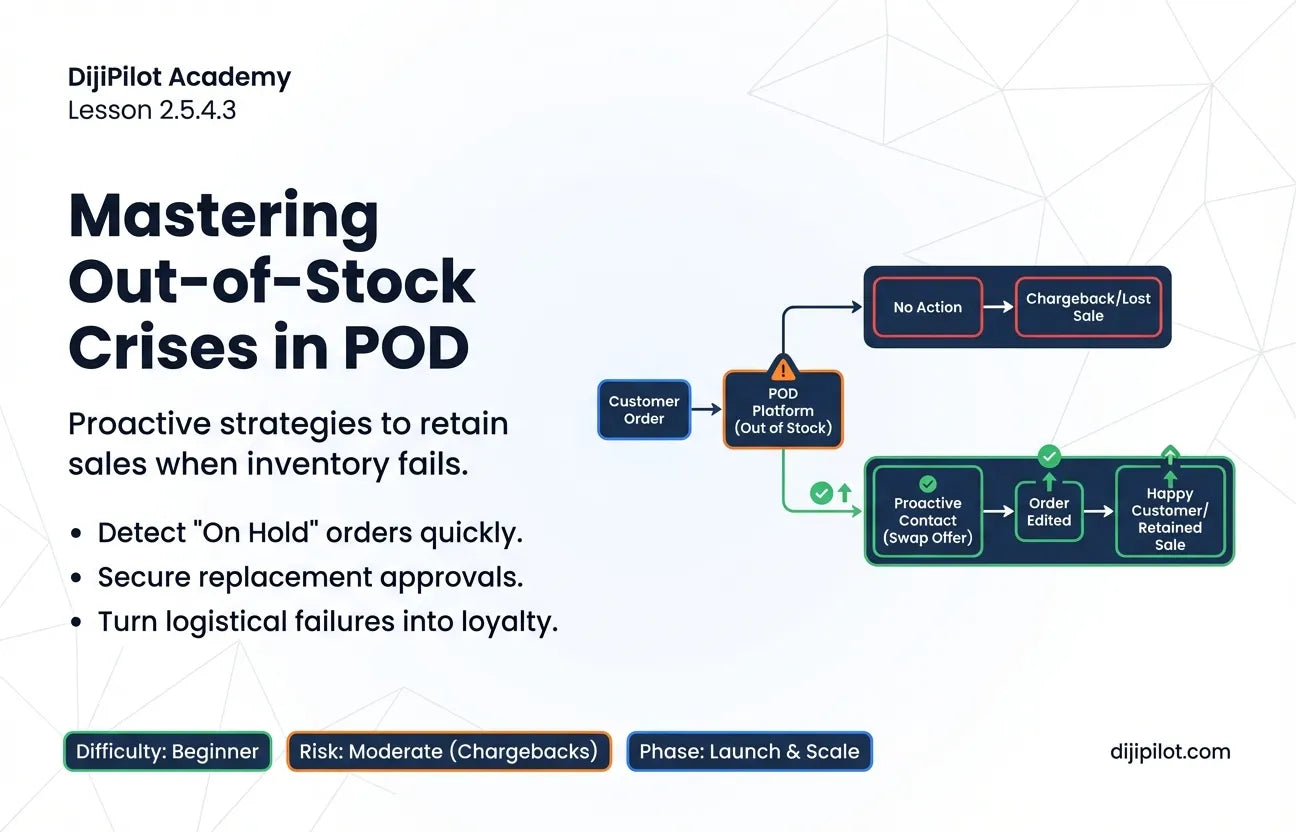 DijiPilot Academy
Lesson 2.5.4.3

Mastering Out-of-Stock Crises in POD

Proactive strategies to retain sales when inventory fails.

• Detect "On Hold" orders quickly.
• Secure replacement approvals.
• Turn logistical failures into loyalty.

Customer Order

POD Platform (Out of Stock)

No Action

Chargeback/Lost Sale

Proactive Contact (Swap Offer)

Order Edited

Happy Customer/ Retained Sale

Difficulty: Beginner

Risk: Moderate (Chargebacks)

Phase: Launch & Scale

dijipilot.com