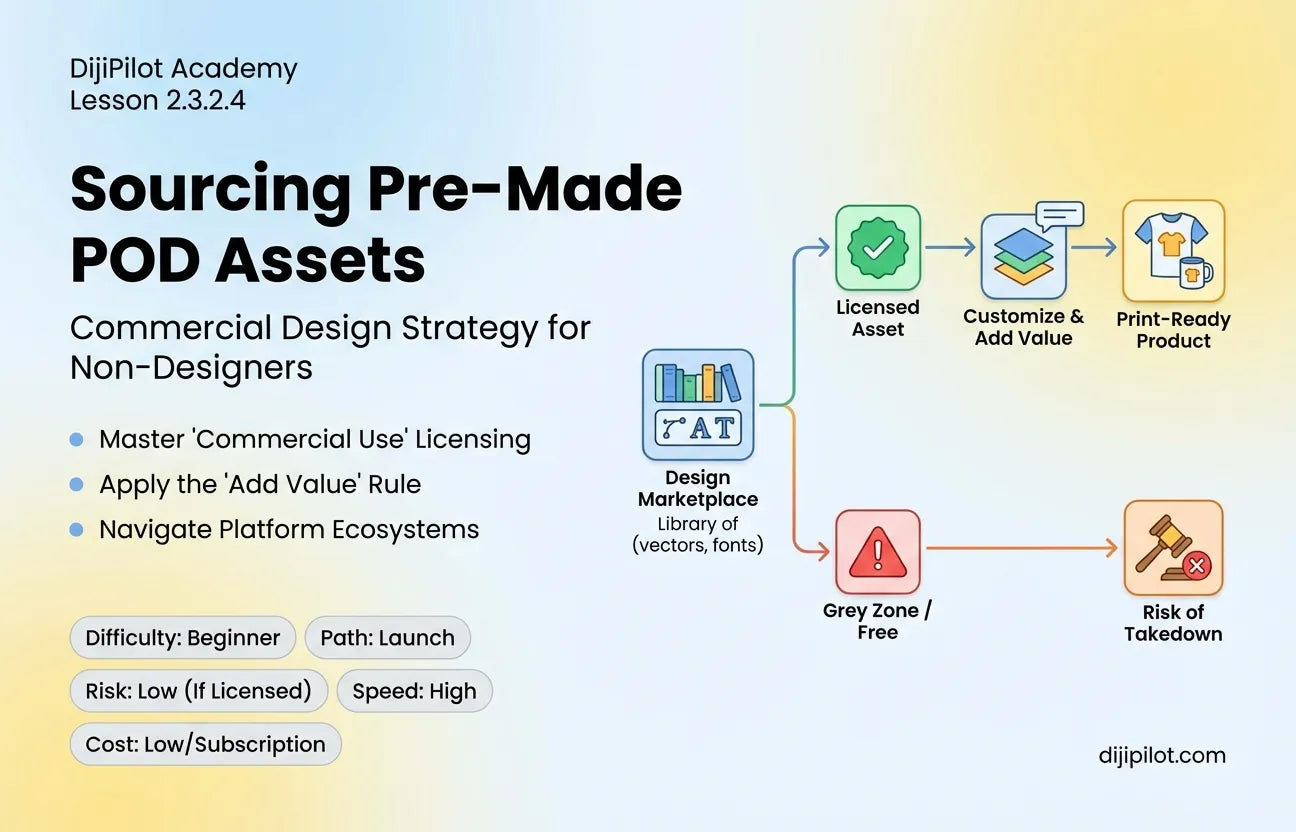 DijiPilot Academy
Lesson 2.3.2.4

Sourcing Pre-Made POD Assets

Commercial Design Strategy for Non-Designers

• Master 'Commercial Use' Licensing
• Apply the 'Add Value' Rule
• Navigate Platform Ecosystems

Difficulty: Beginner
Path: Launch
Risk: Low (If Licensed)
Speed: High
Cost: Low/Subscription

AT

Design Marketplace
Library of (vectors, fonts)

Licensed Asset

Customize & Add Value

Print-Ready Product

Grey Zone / Free

Risk of Takedown

dijipilot.com