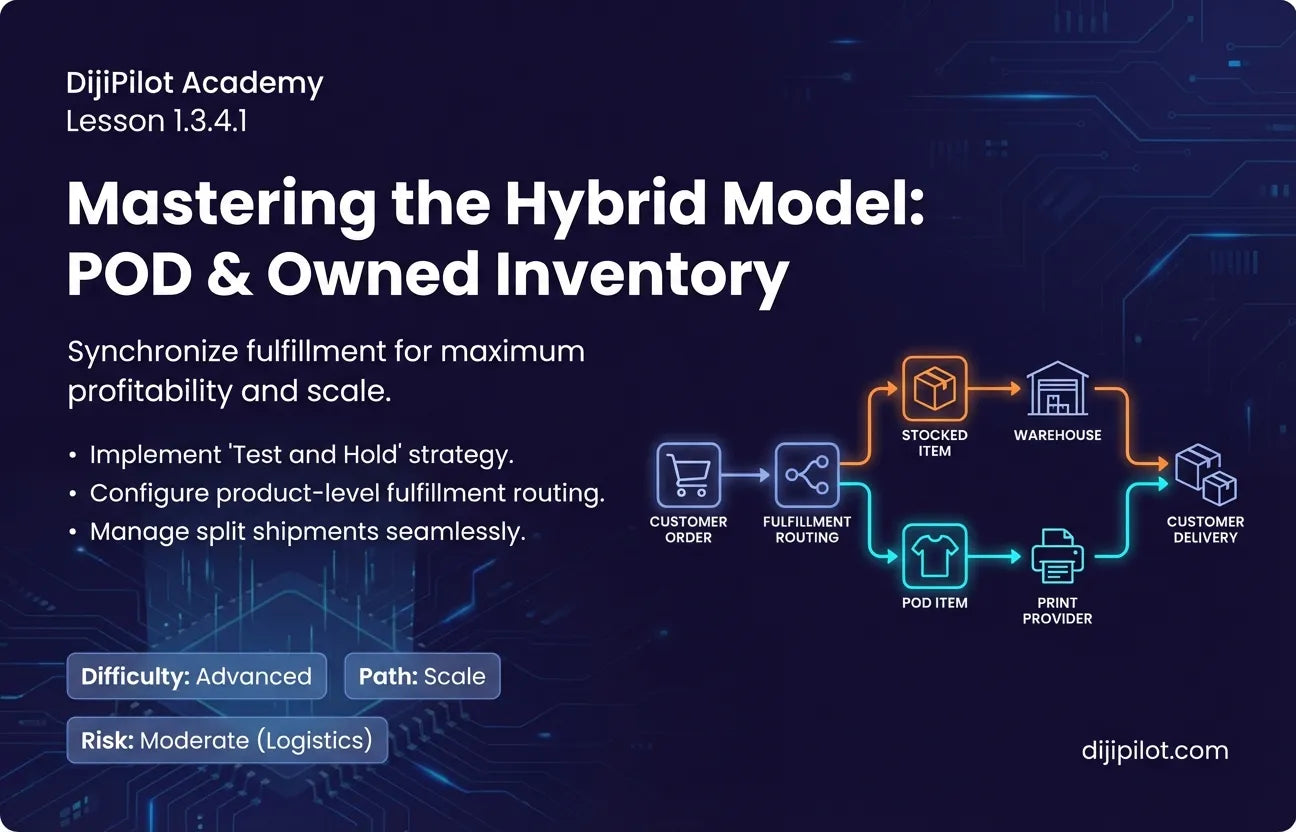 DijiPilot Academy
Lesson 1.3.4.1

Mastering the Hybrid Model: POD & Owned Inventory

Synchronize fulfillment for maximum profitability and scale.

• Implement 'Test and Hold' strategy.
• Configure product-level fulfillment routing.
• Manage split shipments seamlessly.

CUSTOMER ORDER

FULFILLMENT ROUTING

STOCKED ITEM

WAREHOUSE

POD ITEM

PRINT PROVIDER

CUSTOMER DELIVERY

Difficulty: Advanced

Path: Scale

Risk: Moderate (Logistics)

dijipilot.com